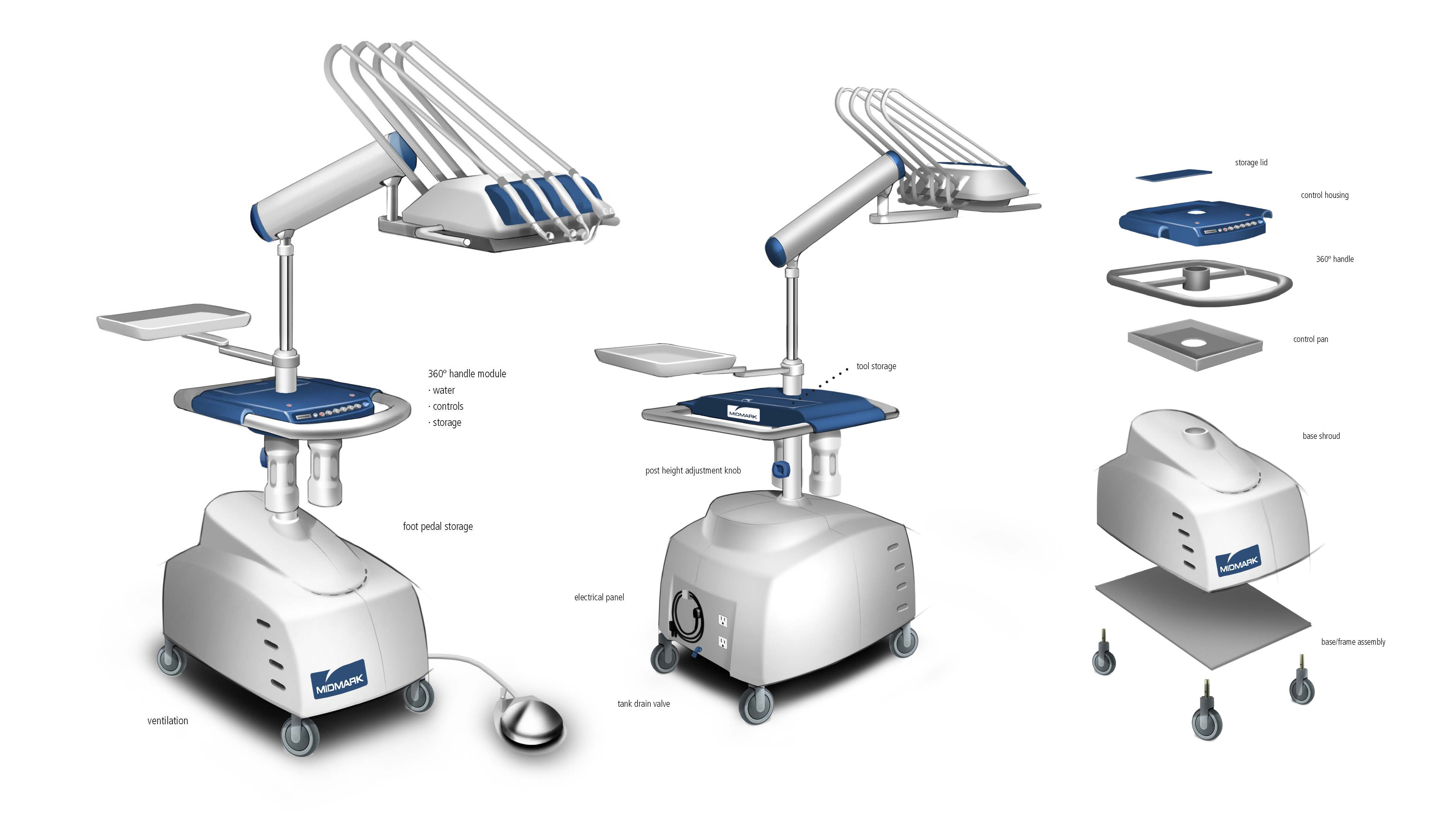 360º handle module
· water
· controls
· storage

foot pedal storage

MIDMARK

ventilation

tool storage

MIDMARK

post height adjustment knob

electrical panel

tank drain valve

storage lid

control housing

360º handle

control pan

base shroud

MIDMARK

base/frame assembly